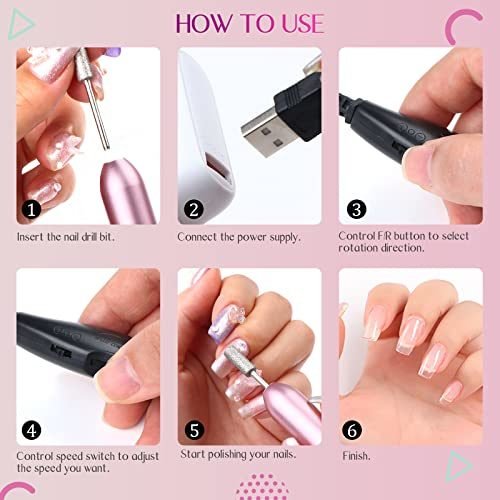 HOW TO USE

1
Insert the nail drill bit.

2
Connect the power supply.

3
Control F/R button to select rotation direction.

4
Control speed switch to adjust the speed you want.

5
Start polishing your nails.

6
Finish.